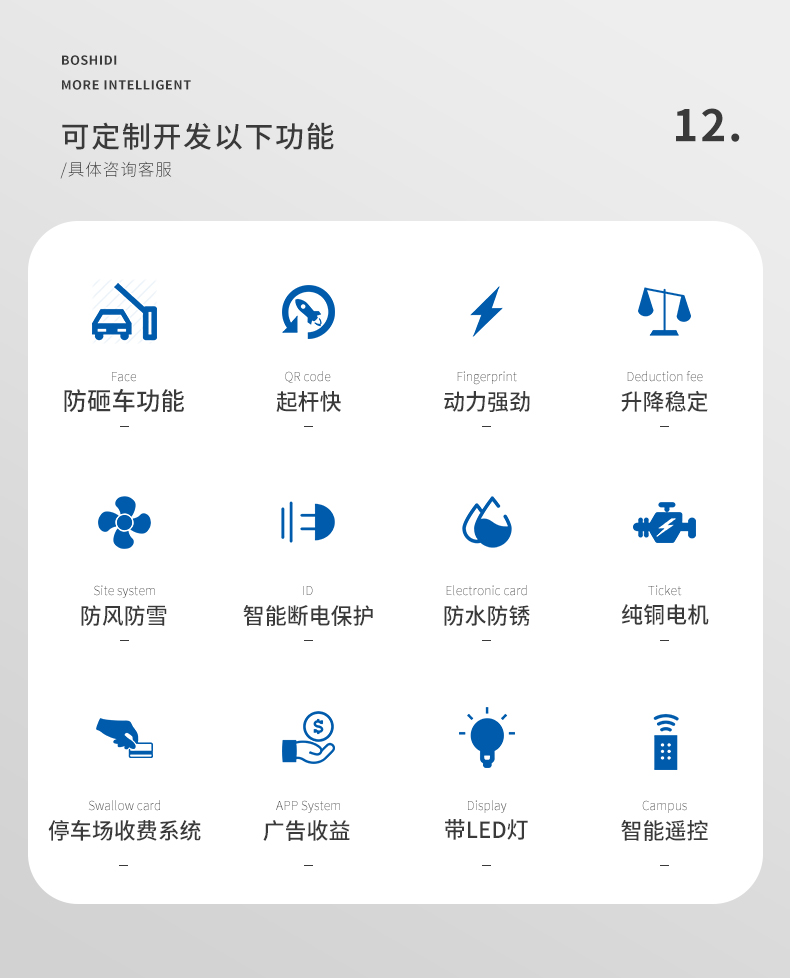 BOSHIDI
MORE INTELLIGENT

可定制开发以下功能
/具体咨询客服

12.

Face
防砸车功能
-

QR code
起杆快
-

Fingerprint
动力强劲
-

Deduction fee
升降稳定
-

Site system
防风防雪
-

ID
智能断电保护
-

Electronic card
防水防锈
-

Ticket
纯铜电机
-

Swallow card
停车场收费系统
-

APP System
广告收益
-

Display
带LED灯
-

Campus
智能遥控
-